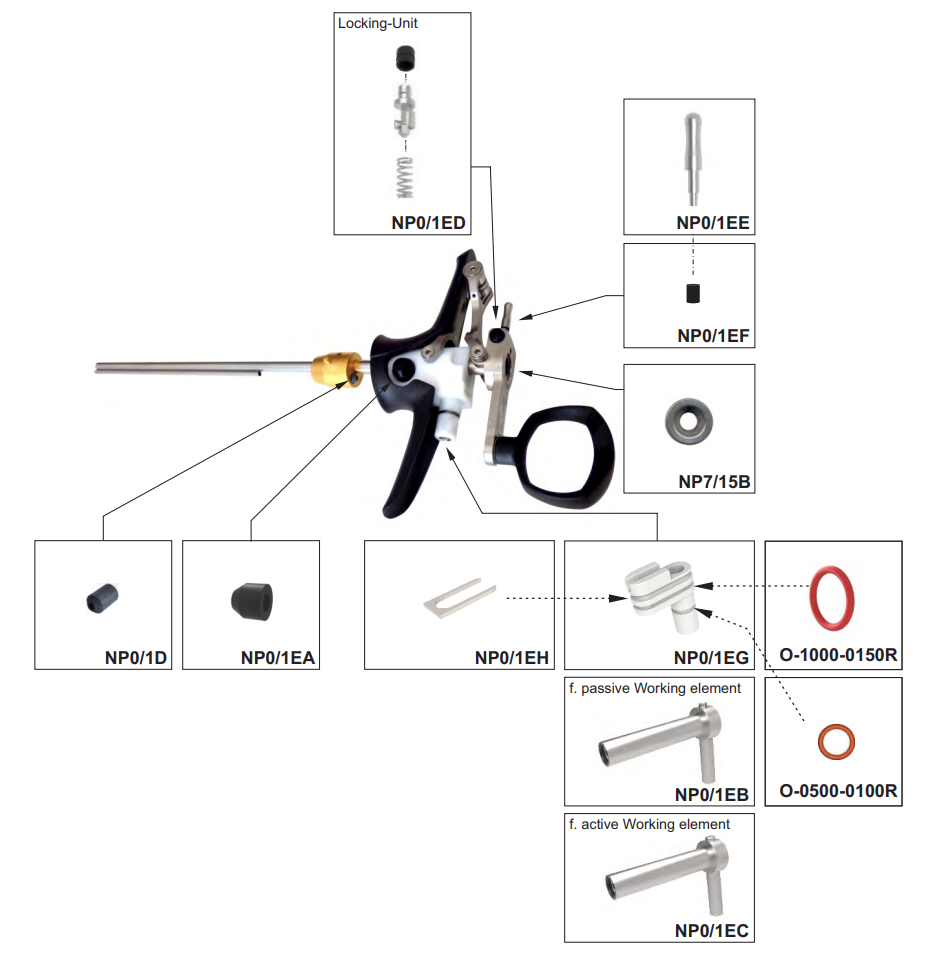 Locking-Unit

NP0/1ED

NP0/1EE

NP0/1EF

NP7/15B

NP0/1D

NP0/1EA

NP0/1EH

NP0/1EG

O-1000-0150R

f. passive Working element

NP0/1EB

O-0500-0100R

f. active Working element

NP0/1EC